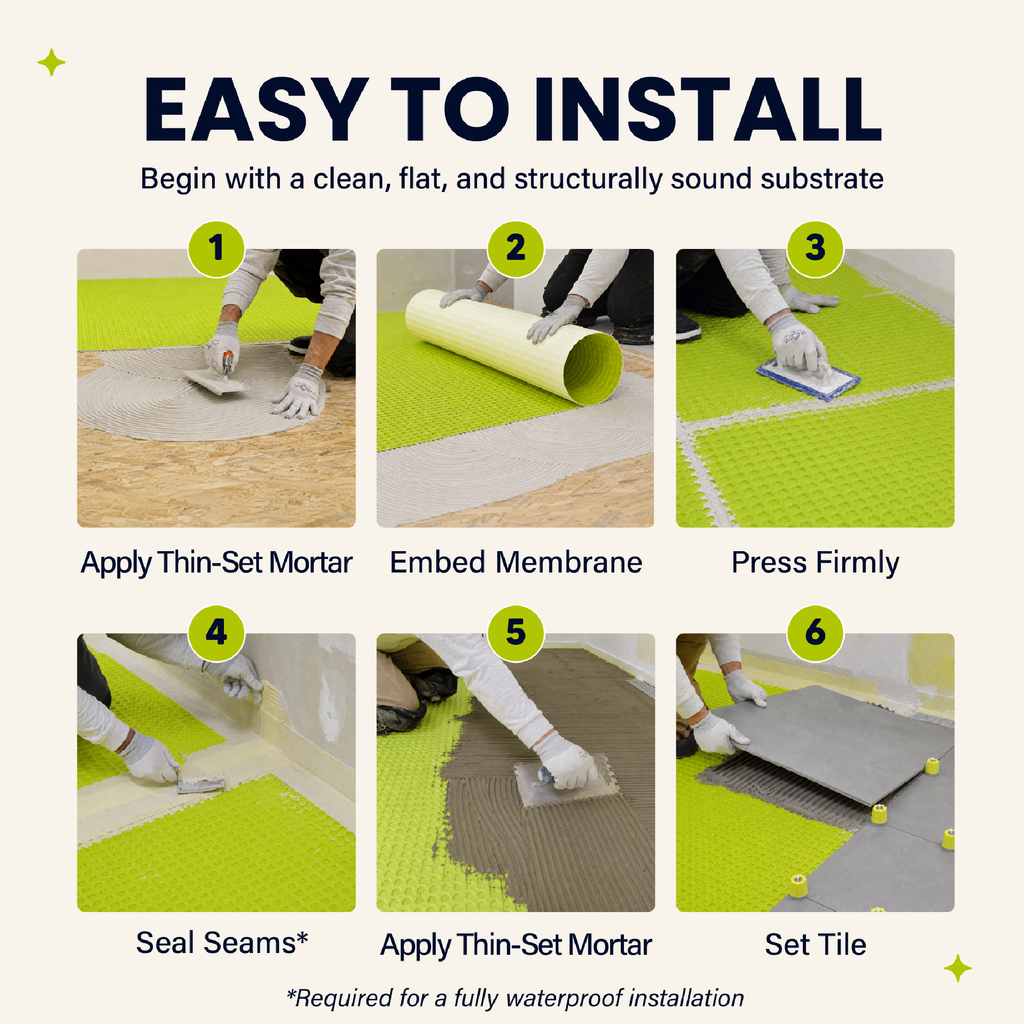 EASY TO INSTALL

Begin with a clean, flat, and structurally sound substrate

1
Apply Thin-Set Mortar

2
Embed Membrane

3
Press Firmly

4
Seal Seams*

5
Apply Thin-Set Mortar

6
Set Tile

*Required for a fully waterproof installation