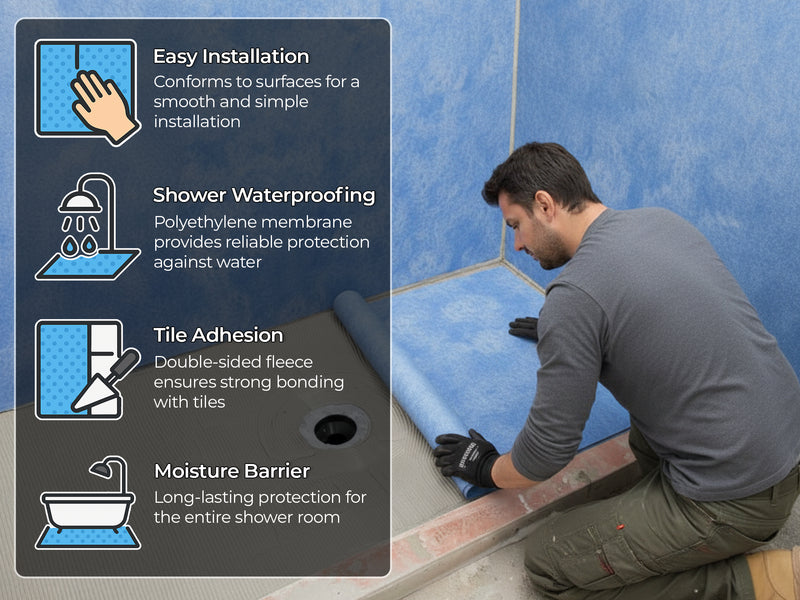 Easy Installation
Conforms to surfaces for a smooth and simple installation

Shower Waterproofing
Polyethylene membrane provides reliable protection against water

Tile Adhesion
Double-sided fleece ensures strong bonding with tiles

Moisture Barrier
Long-lasting protection for the entire shower room